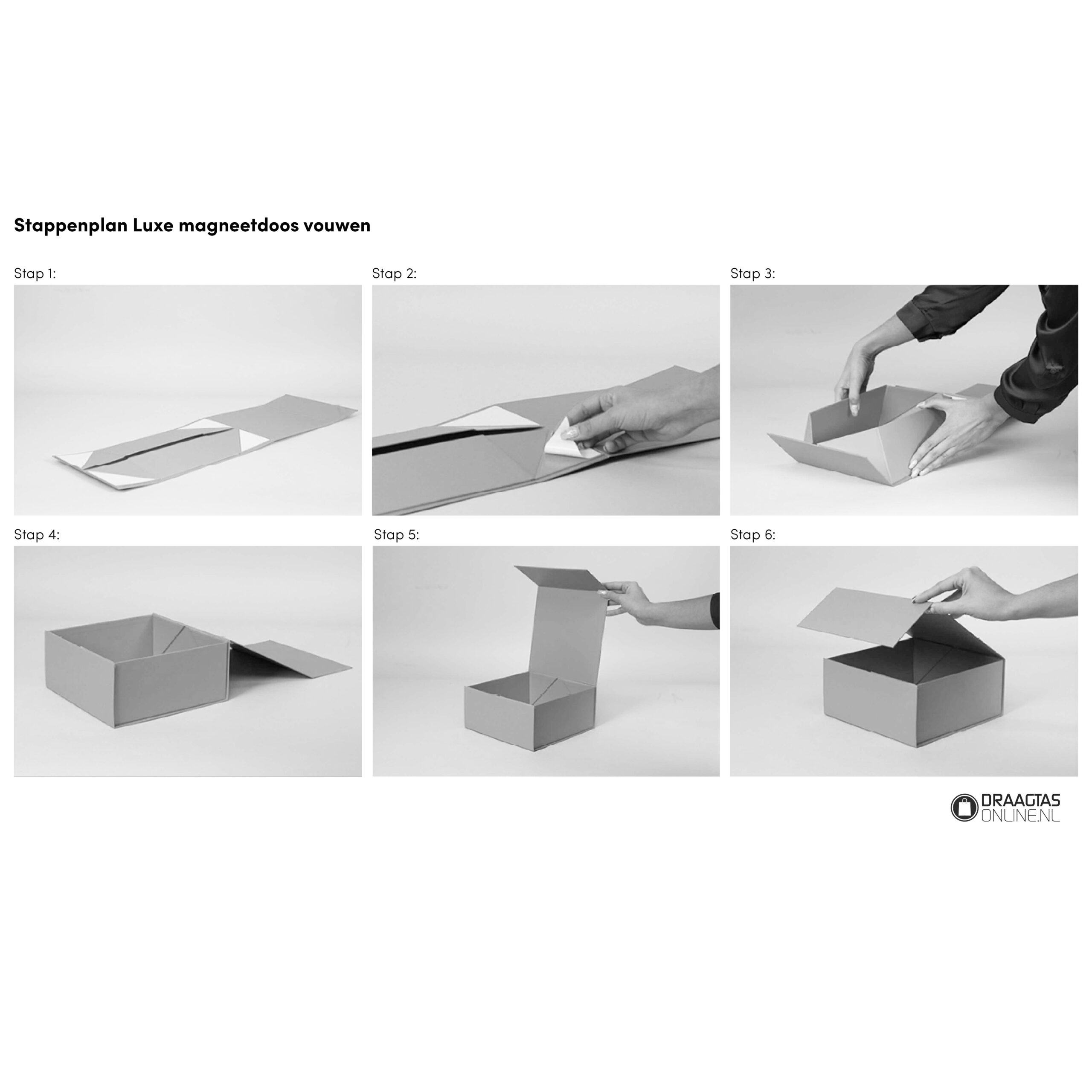 Stappenplan Luxe magneetdoos vouwen

Stap 1:

Stap 2:

Stap 3:

Stap 4:

Stap 5:

Stap 6:

DRAAGTAS ONLINE.NL